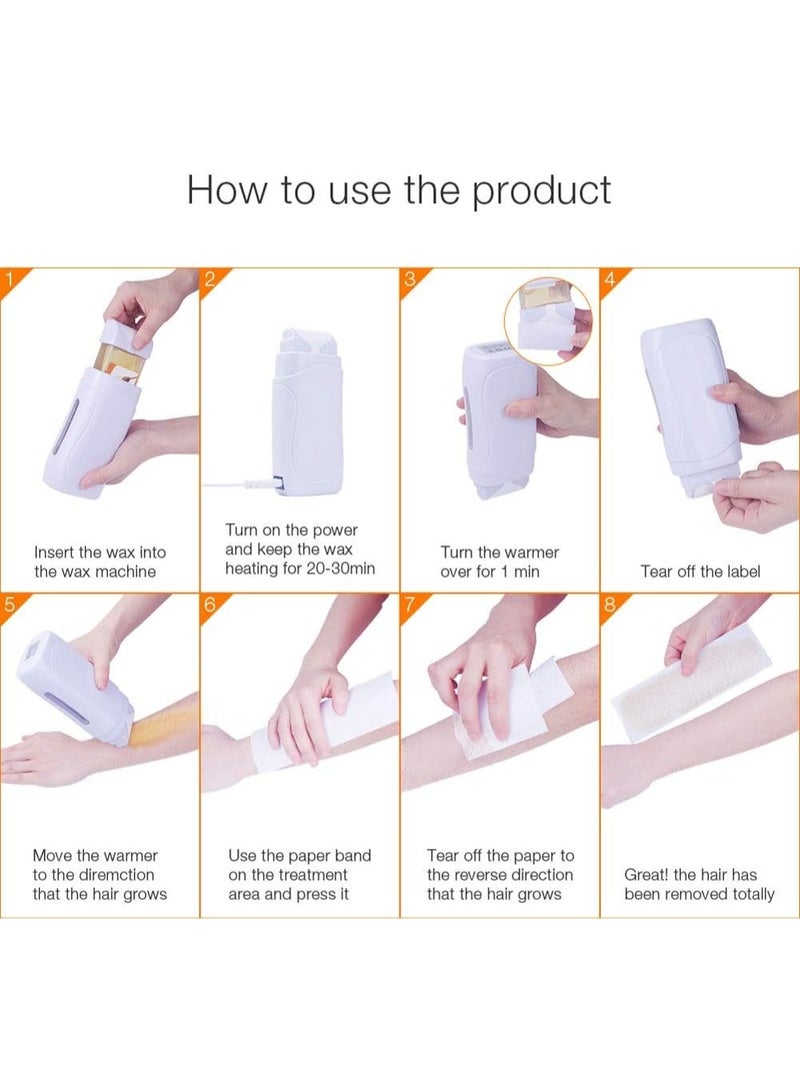 How to use the product

1
Insert the wax into the wax machine

2
Turn on the power and keep the wax heating for 20-30min

3
Turn the warmer over for 1 min

4
Tear off the label

5
Move the warmer to the diremction that the hair grows

6
Use the paper band on the treatment area and press it

7
Tear off the paper to the reverse direction that the hair grows

8
Great! the hair has been removed totally